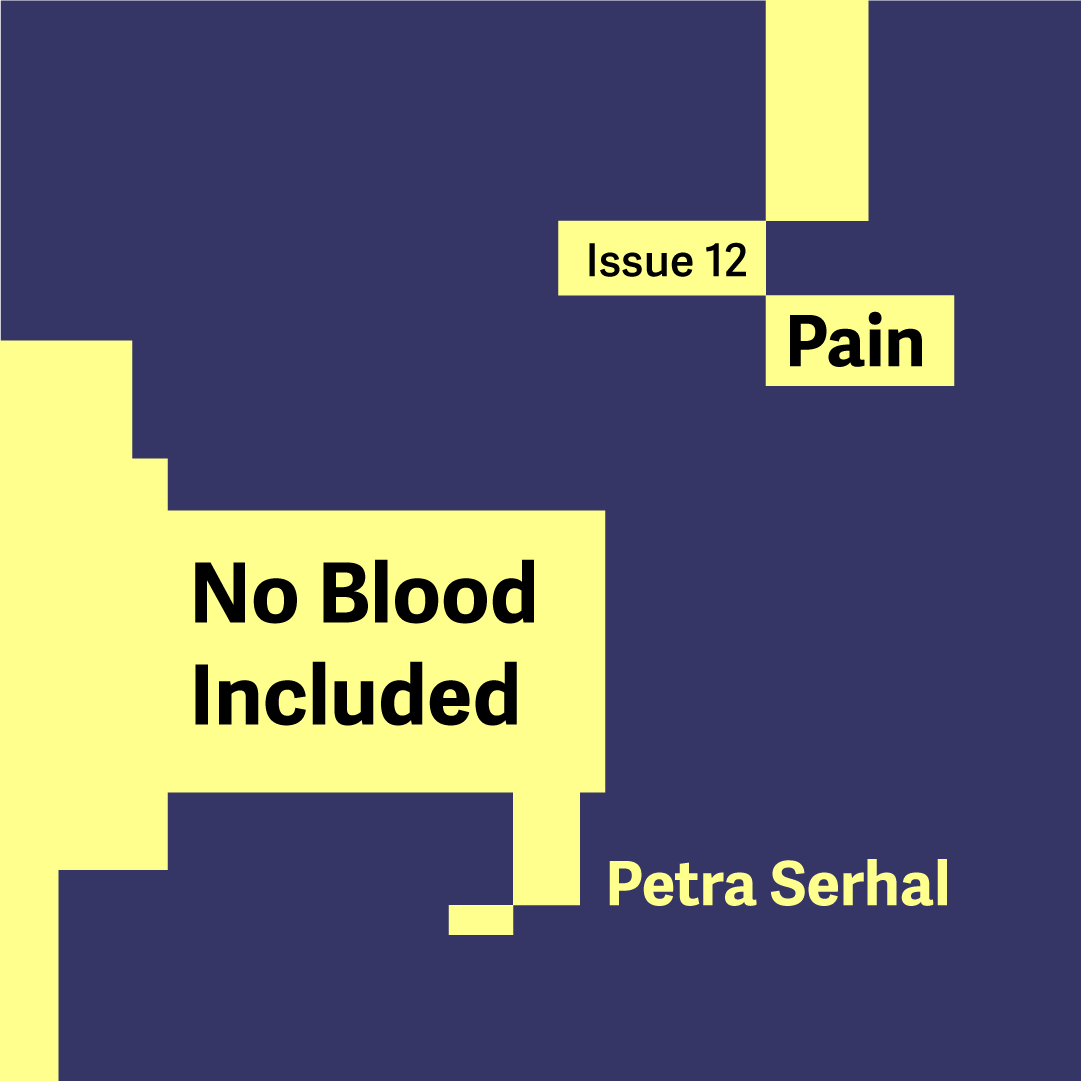 Issue 12

Pain

No Blood Included

Petra Serhal